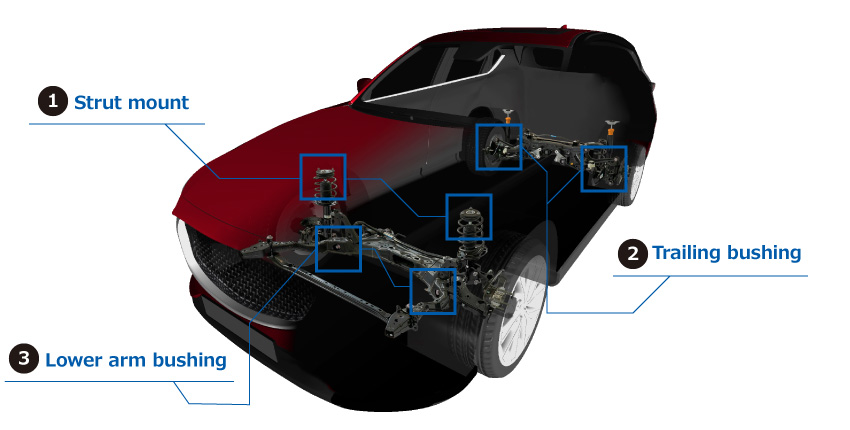 1 Strut mount

2 Trailing bushing

3 Lower arm bushing