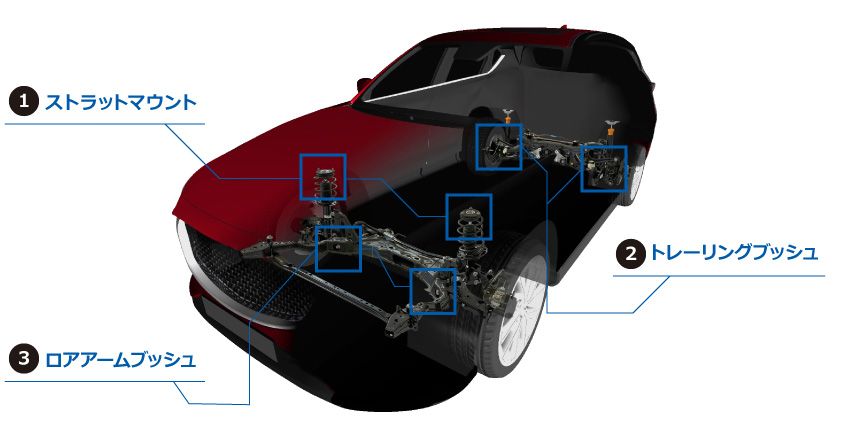 1 ストラットマウント

2 トレーリングブッシュ

3 ロアアームブッシュ