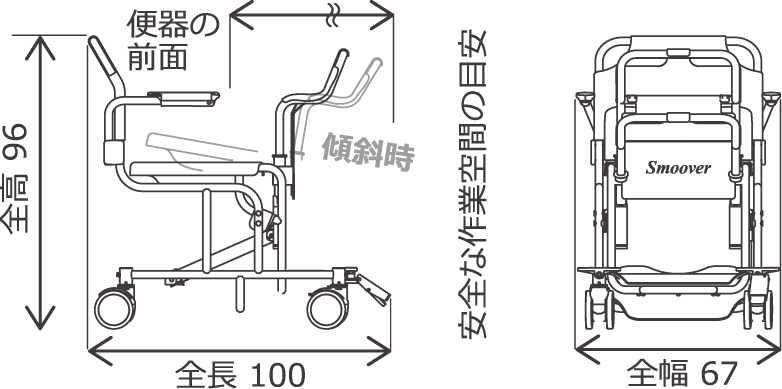 便器の前面

全高 96

傾斜時

全長 100

安全な作業空間の目安

Smoover

全幅 67